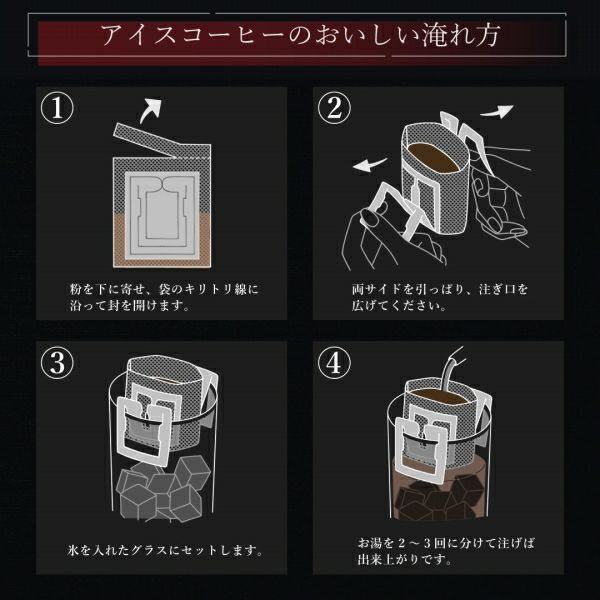 アイスコーヒーのおいしい淹れ方

①

粉を下に寄せ、袋のキリトリ線に沿って封を開けます。

②

両サイドを引っぱり、注ぎ口を広げてください。

③

氷を入れたグラスにセットします。

④

お湯を２～３回に分けて注げば出来上がりです。